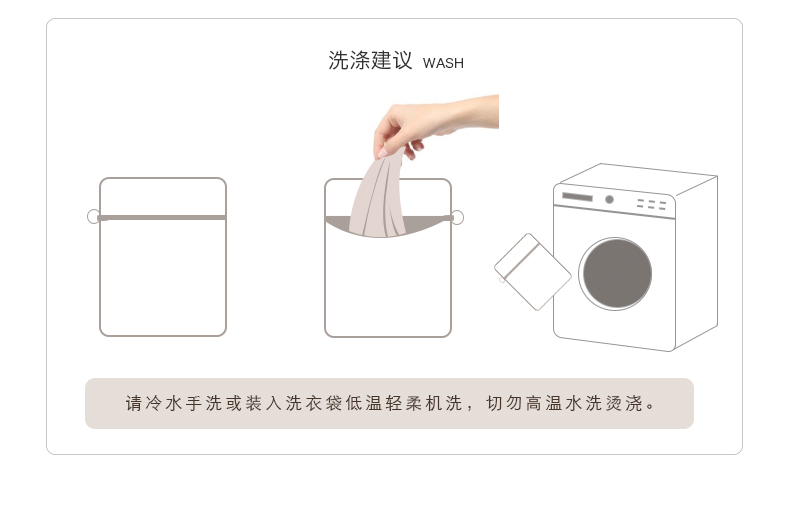 洗涤建议 WASH

请冷水手洗或装入洗衣袋低温轻柔机洗，切勿高温水洗烫浇。