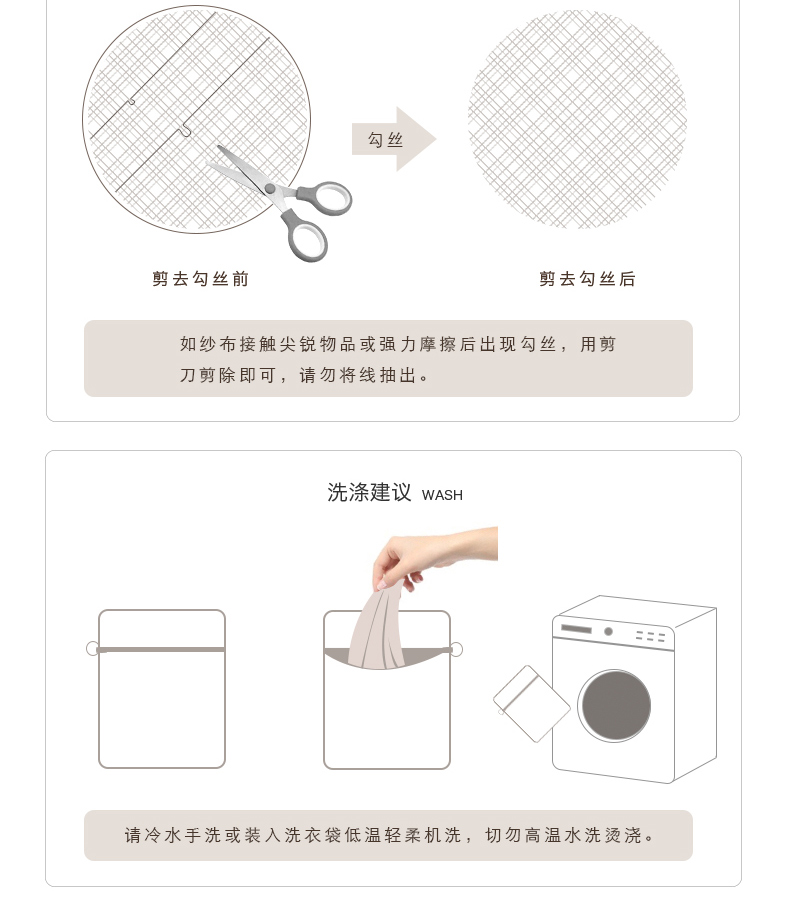 勾丝

剪去勾丝前

剪去勾丝后

如纱布接触尖锐物品或强力摩擦后出现勾丝，用剪刀剪除即可，请勿将线抽出。

洗涤建议 WASH

请冷水手洗或装入洗衣袋低温轻柔机洗，切勿高温水洗烫浇。