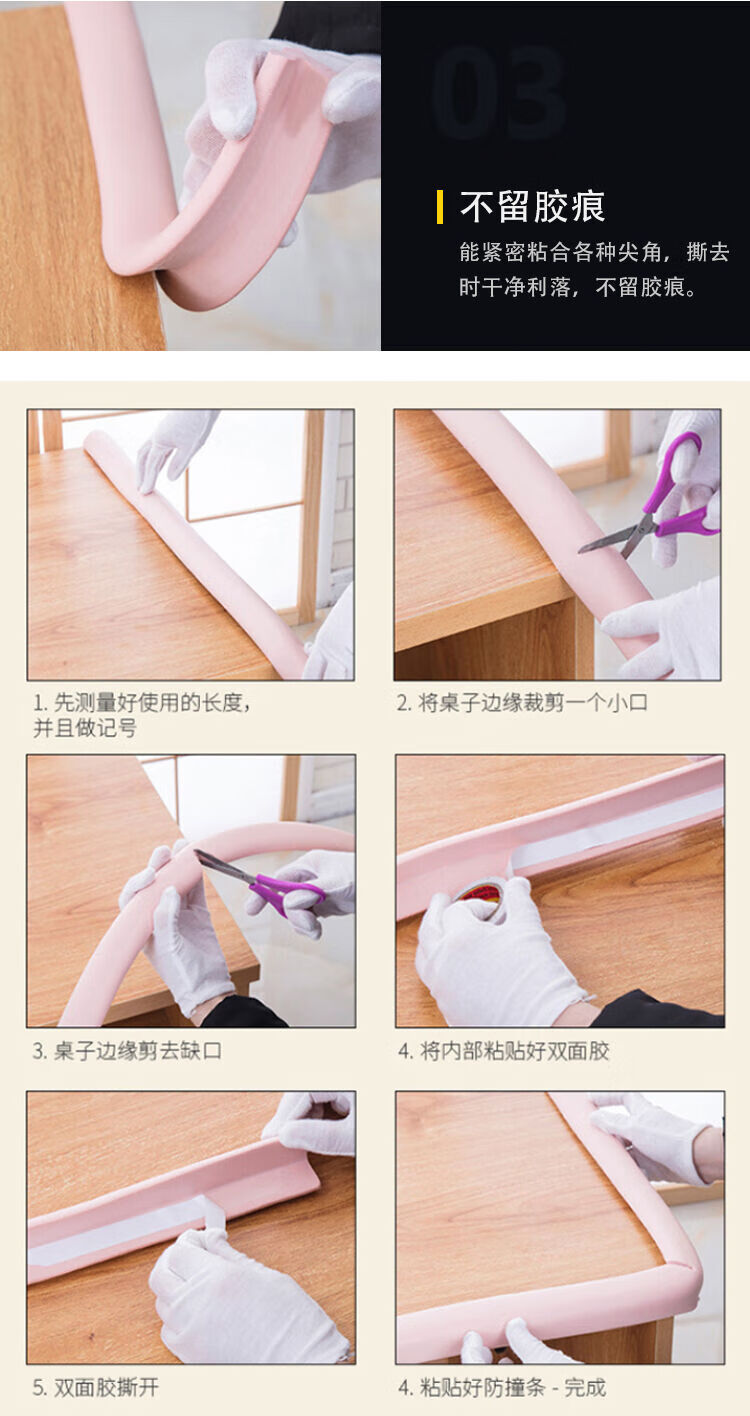 03

不留胶痕

能紧密粘合各种尖角，撕去时干净利落，不留胶痕。

1. 先测量好使用的长度，并且做记号

2. 将桌子边缘裁剪一个小口

3. 桌子边缘剪去缺口

4. 将内部粘贴好双面胶

5. 双面胶撕开

4. 粘贴好防撞条 - 完成