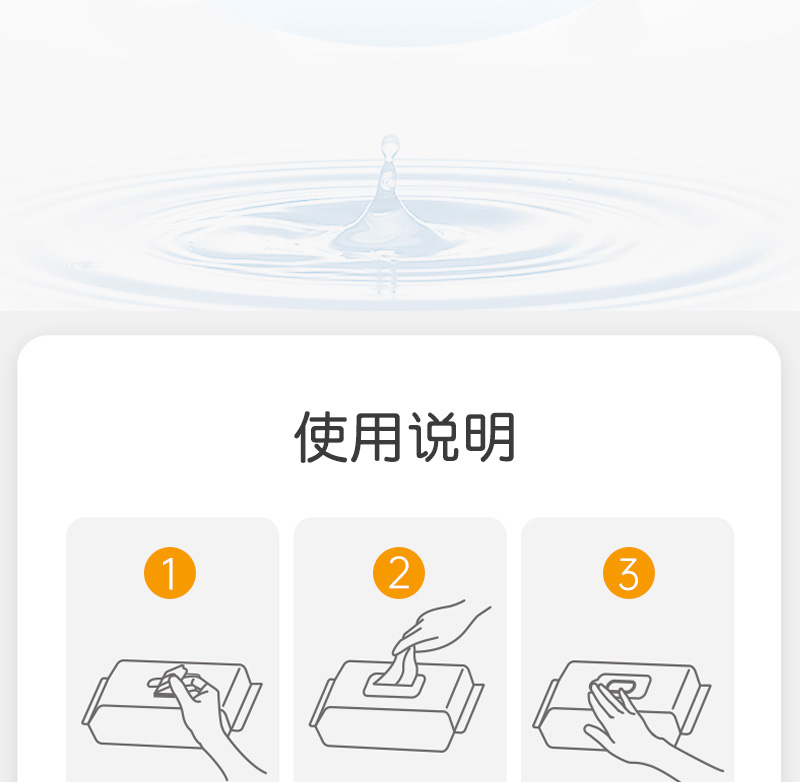 使用说明

1

2

3