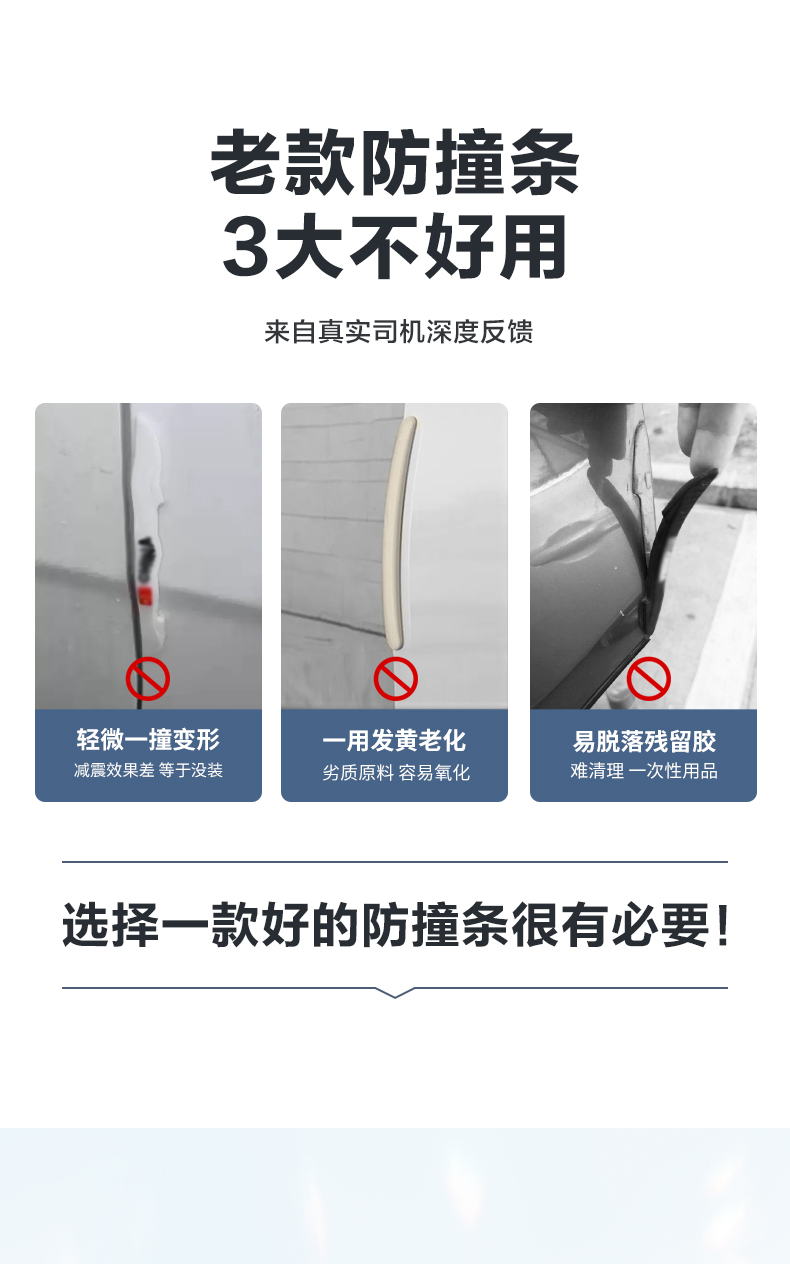 老款防撞条
3大不好用

来自真实司机深度反馈

轻微一撞变形
减震效果差 等于没装

一用发黄老化
劣质原料 容易氧化

易脱落残留胶
难清理 一次性用品

选择一款好的防撞条很有必要！