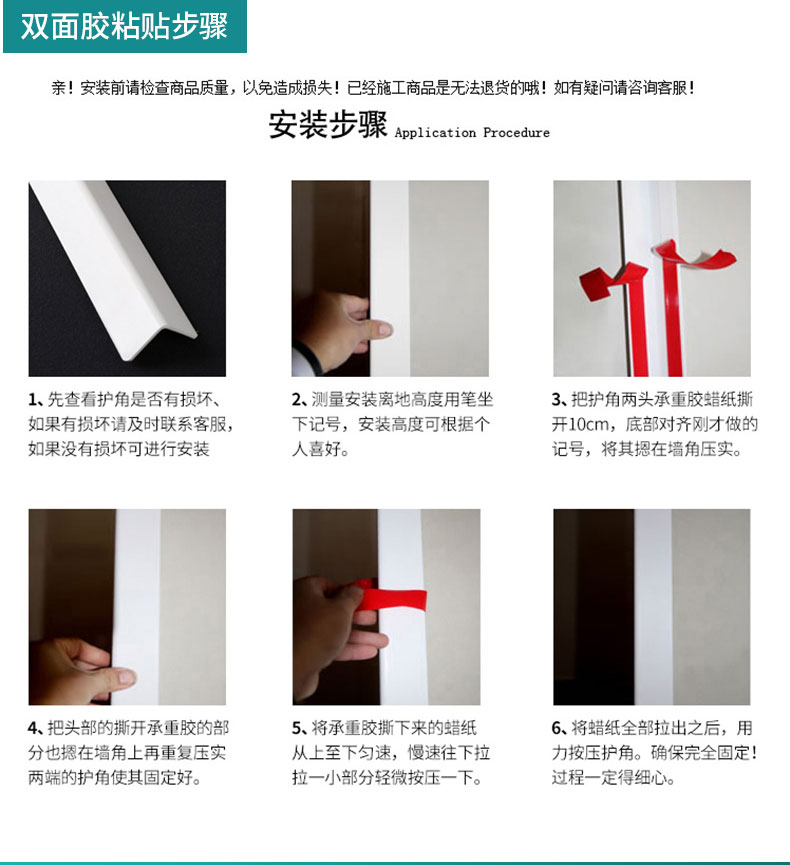 双面胶粘贴步骤

亲！安装前请检查商品质量，以免造成损失！已经施工商品是无法退货的哦！如有疑问请咨询客服！

安装步骤 Application Procedure

1、先查看护角是否有损坏、如果有损坏请及时联系客服，如果没有损坏可进行安装

2、测量安装离地高度用笔坐下记号，安装高度可根据个人喜好。

3、把护角两头承重胶蜡纸撕开10cm，底部对齐刚才做的记号，将其摁在墙角压实。

4、把头部的撕开承重胶的部分也摁在墙角上再重复压实两端的护角使其固定好。

5、将承重胶撕下来的蜡纸从上至下匀速，慢速往下拉拉一小部分轻微按压一下。

6、将蜡纸全部拉出之后，用力按压护角。确保完全固定！过程一定得细心。