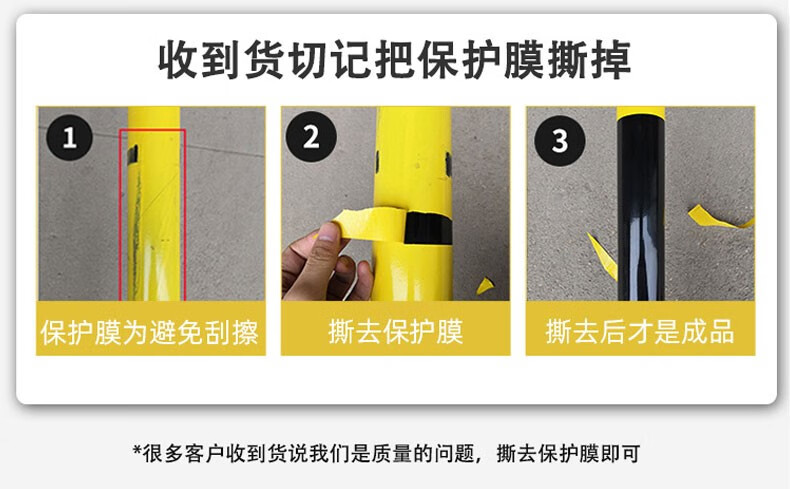 收到货切记把保护膜撕掉

1
保护膜为避免刮擦

2
撕去保护膜

3
撕去后才是成品

*很多客户收到货说我们是质量的问题，撕去保护膜即可