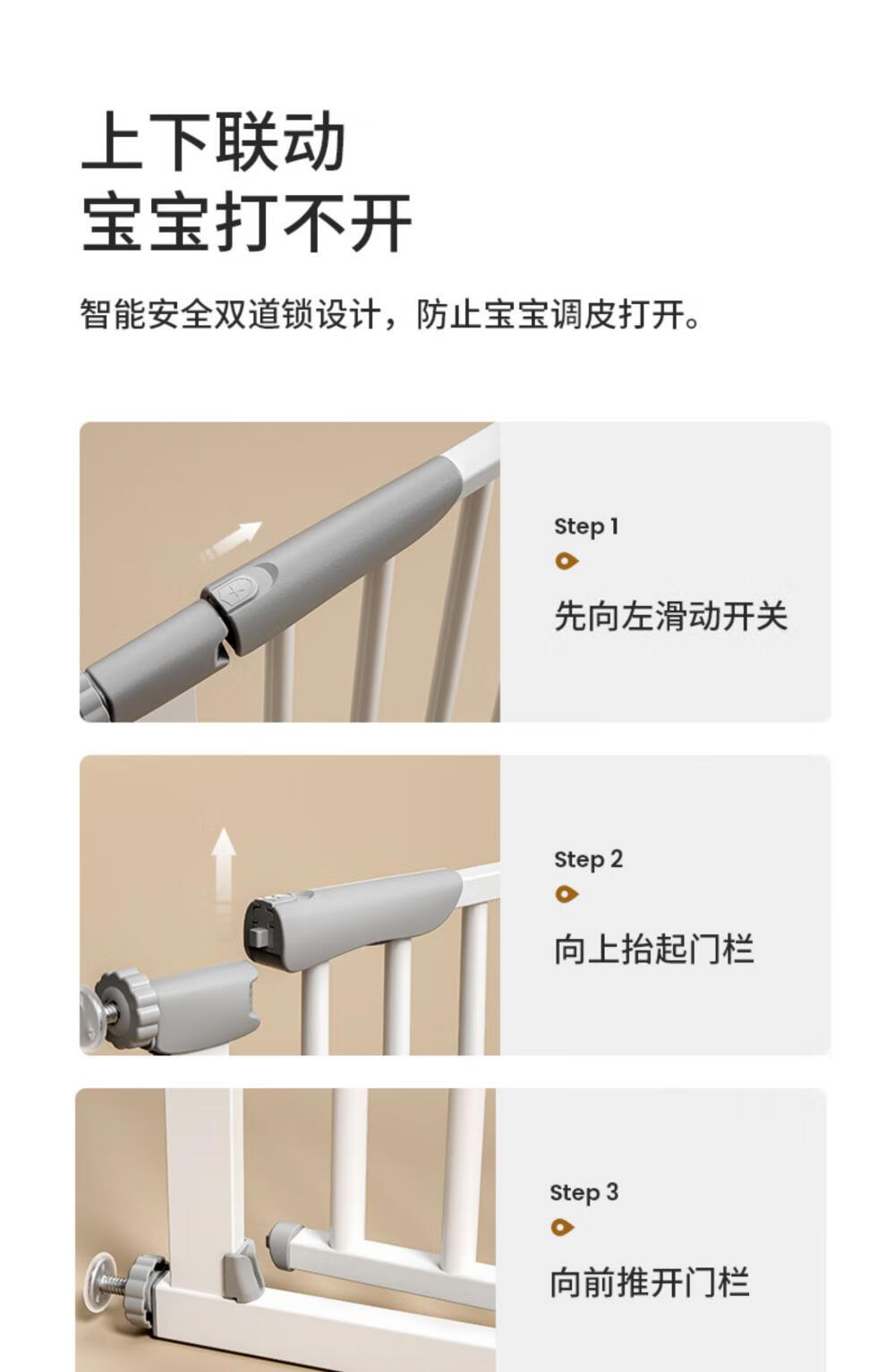 上下联动
宝宝打不开

智能安全双道锁设计，防止宝宝调皮打开。

Step 1

先向左滑动开关

Step 2

向上抬起门栏

Step 3

向前推开门栏