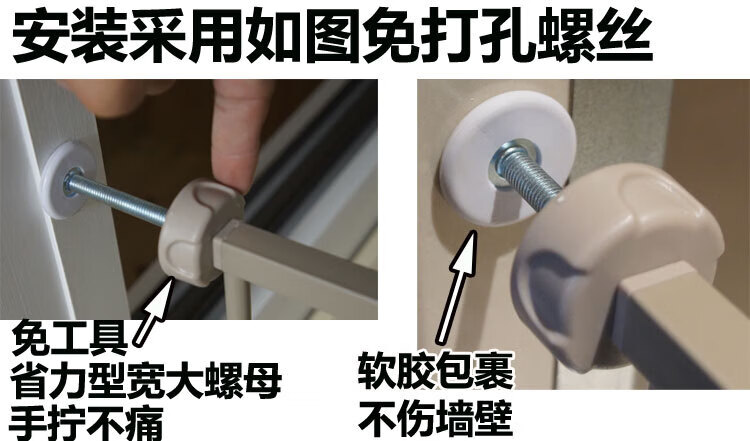 安装采用如图免打孔螺丝

免工具
省力型宽大螺母
手拧不痛

软胶包裹
不伤墙壁