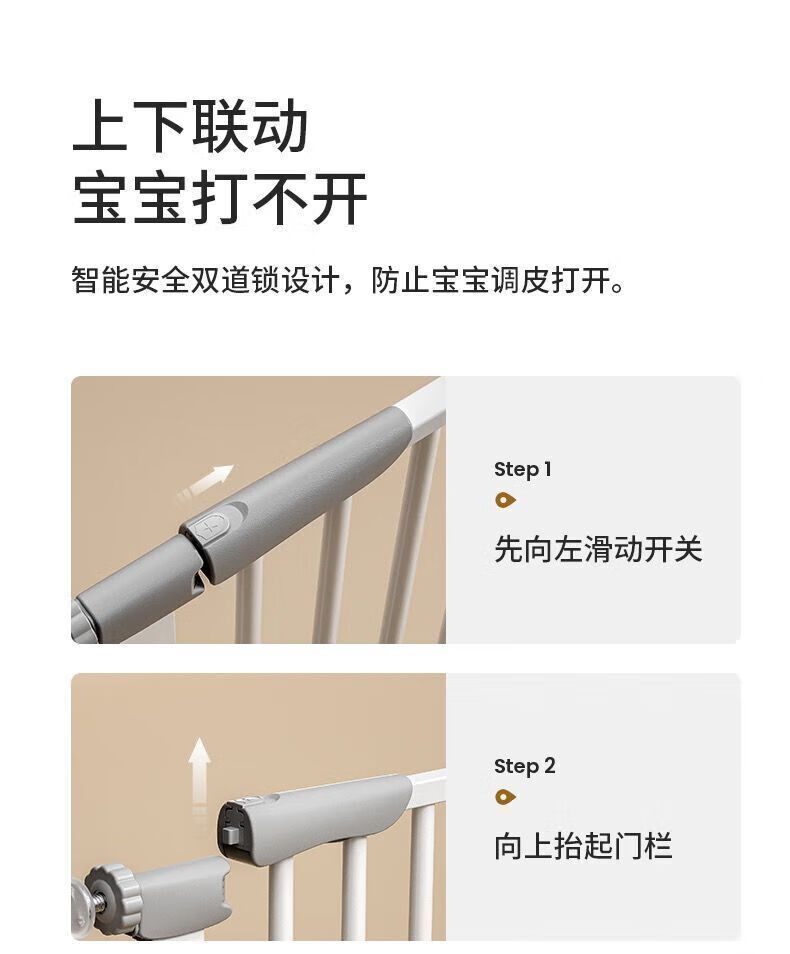 上下联动
宝宝打不开

智能安全双道锁设计，防止宝宝调皮打开。

Step 1

先向左滑动开关

Step 2

向上抬起门栏