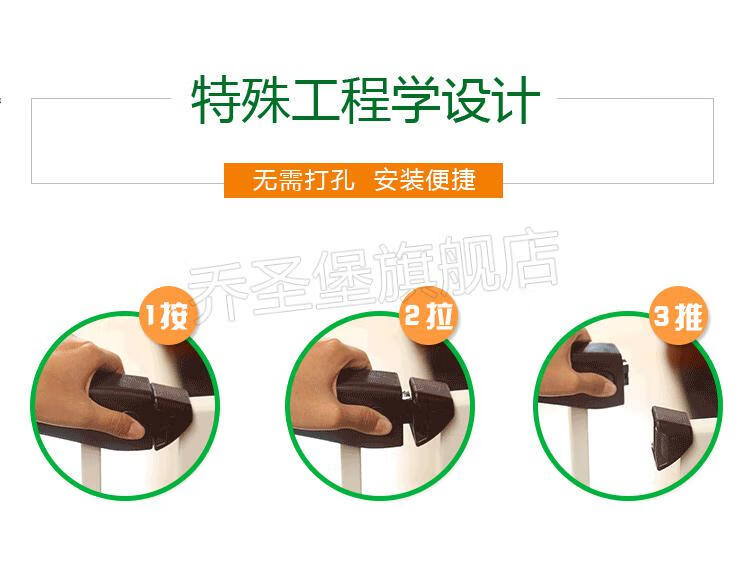 特殊工程学设计

无需打孔 安装便捷

乔圣堡旗舰店

1按

2拉

3推