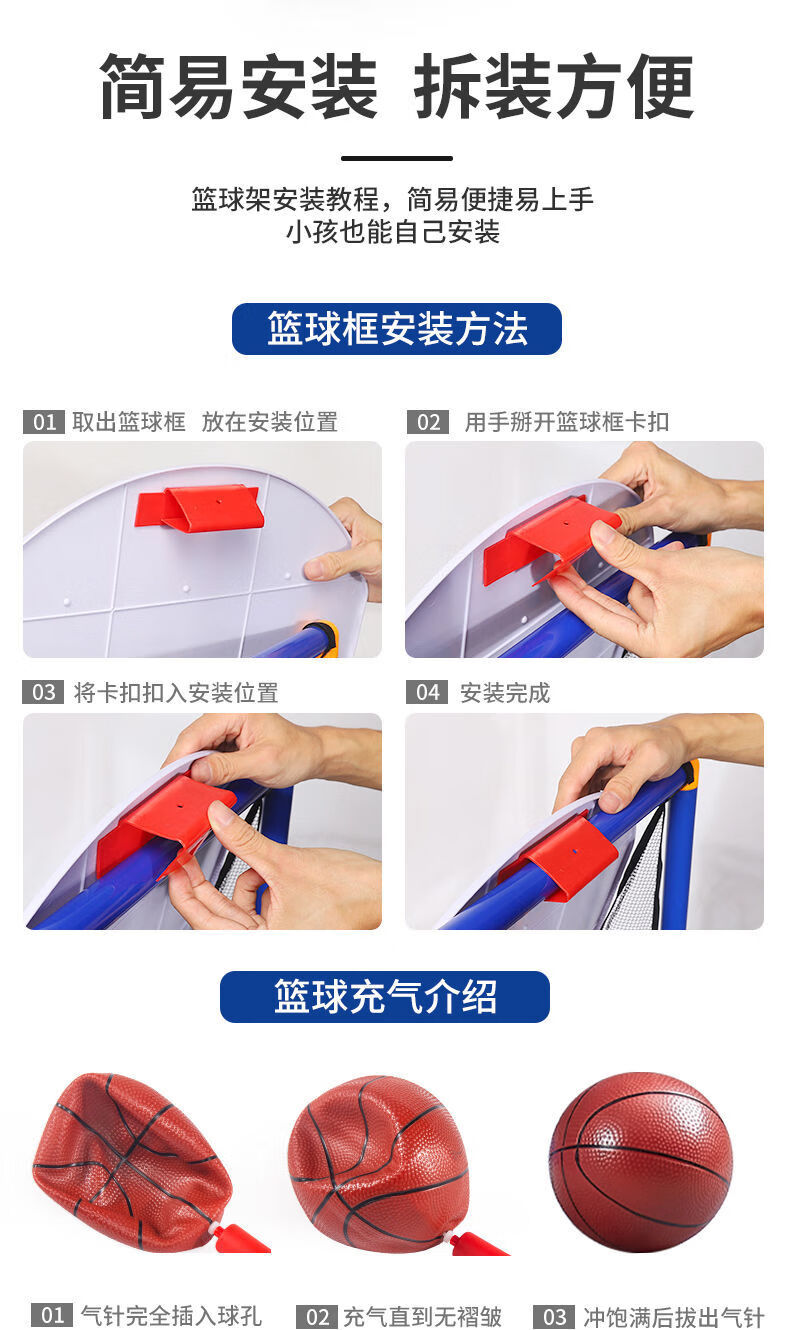 简易安装 拆装方便

篮球架安装教程，简易便捷易上手
小孩也能自己安装

篮球框安装方法

01 取出篮球框 放在安装位置

02 用手掰开篮球框卡扣

03 将卡扣扣入安装位置

04 安装完成

篮球充气介绍

01 气针完全插入球孔

02 充气直到无褶皱

03 冲饱满后拔出气针