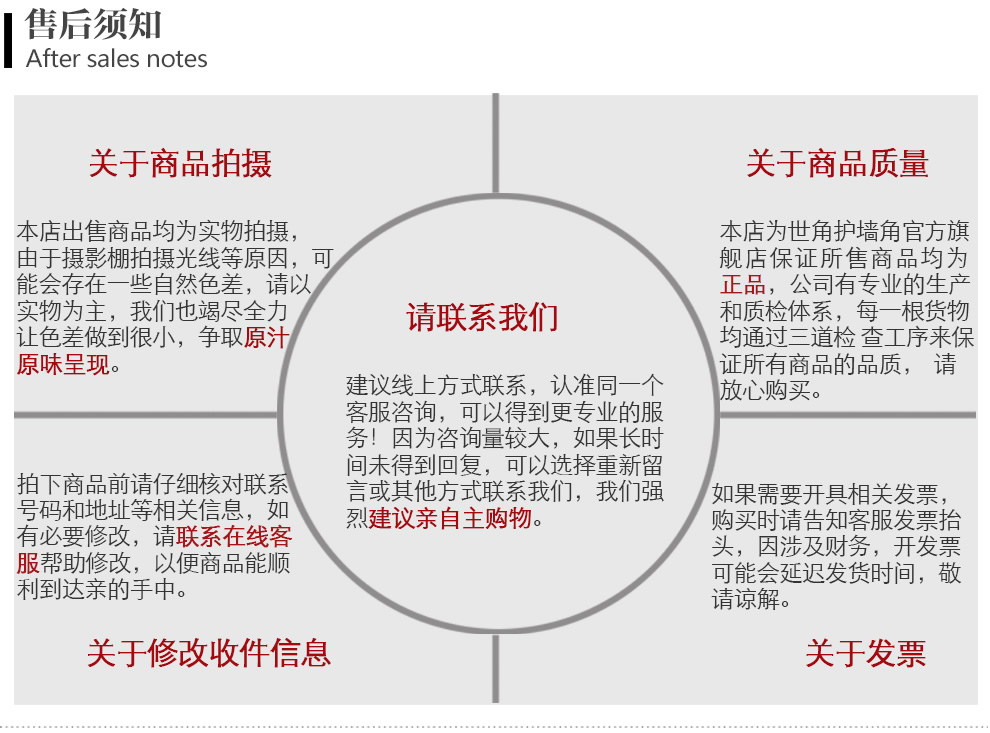 售后须知
After sales notes

关于商品拍摄

本店出售商品均为实物拍摄，由于摄影棚拍摄光线等原因，可能会存在一些自然色差，请以实物为主，我们也竭尽全力让色差做到很小，争取原汁原味呈现。

拍下商品前请仔细核对联系号码和地址等相关信息，如有必要修改，请联系在线客服帮助修改，以便商品能顺利到达亲的手中。

关于修改收件信息

请联系我们

建议线上方式联系，认准同一个客服咨询，可以得到更专业的服务！因为咨询量较大，如果长时间未得到回复，可以选择重新留言或其他方式联系我们，我们强烈建议亲自主购物。

关于商品质量

本店为世角护墙角官方旗舰店保证所售商品均为正品，公司有专业的生产和质检体系，每一根货物均通过三道检 查工序来保证所有商品的品质， 请放心购买。

如果需要开具相关发票，购买时请告知客服发票抬头，因涉及财务，开发票可能会延迟发货时间，敬请谅解。

关于发票