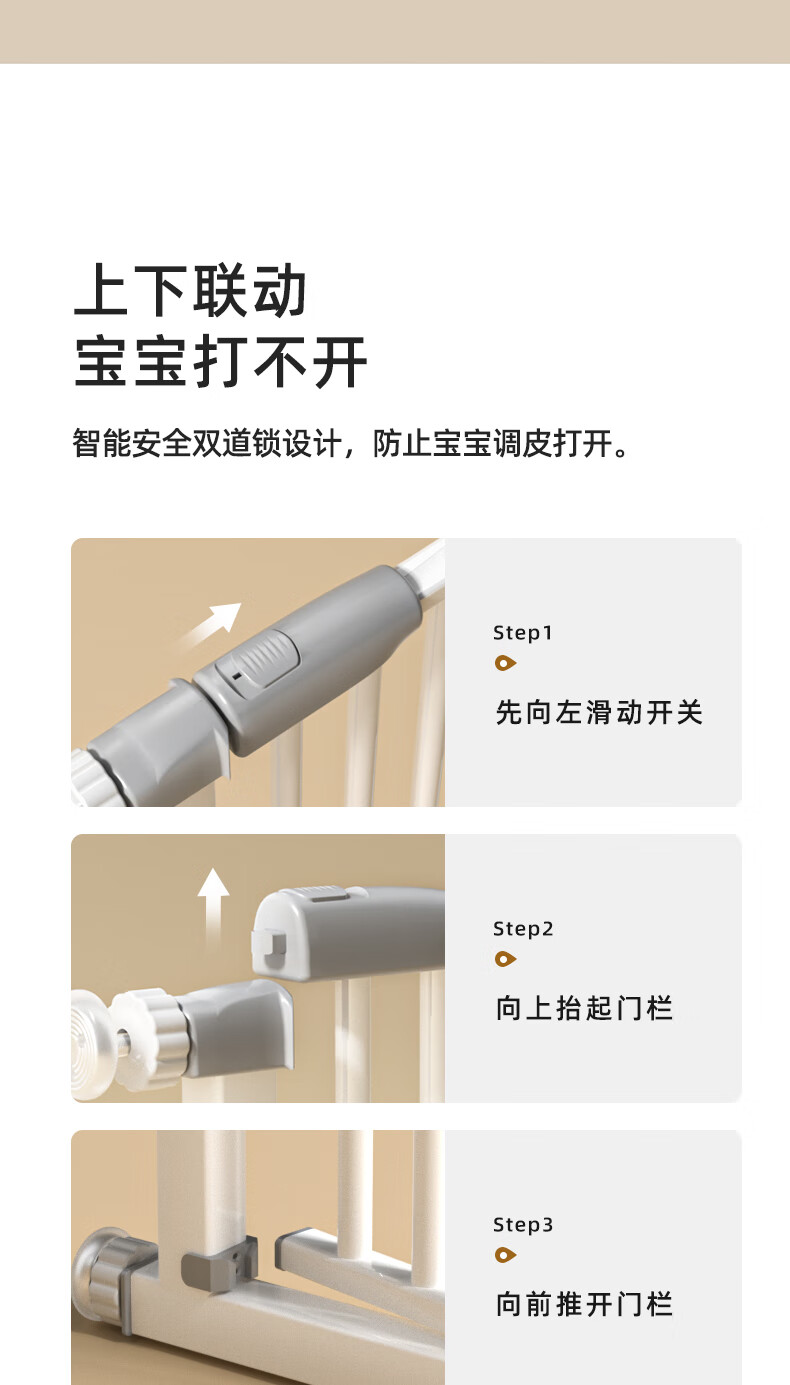 上下联动
宝宝打不开

智能安全双道锁设计，防止宝宝调皮打开。

Step1
先向左滑动开关

Step2
向上抬起门栏

Step3
向前推开门栏