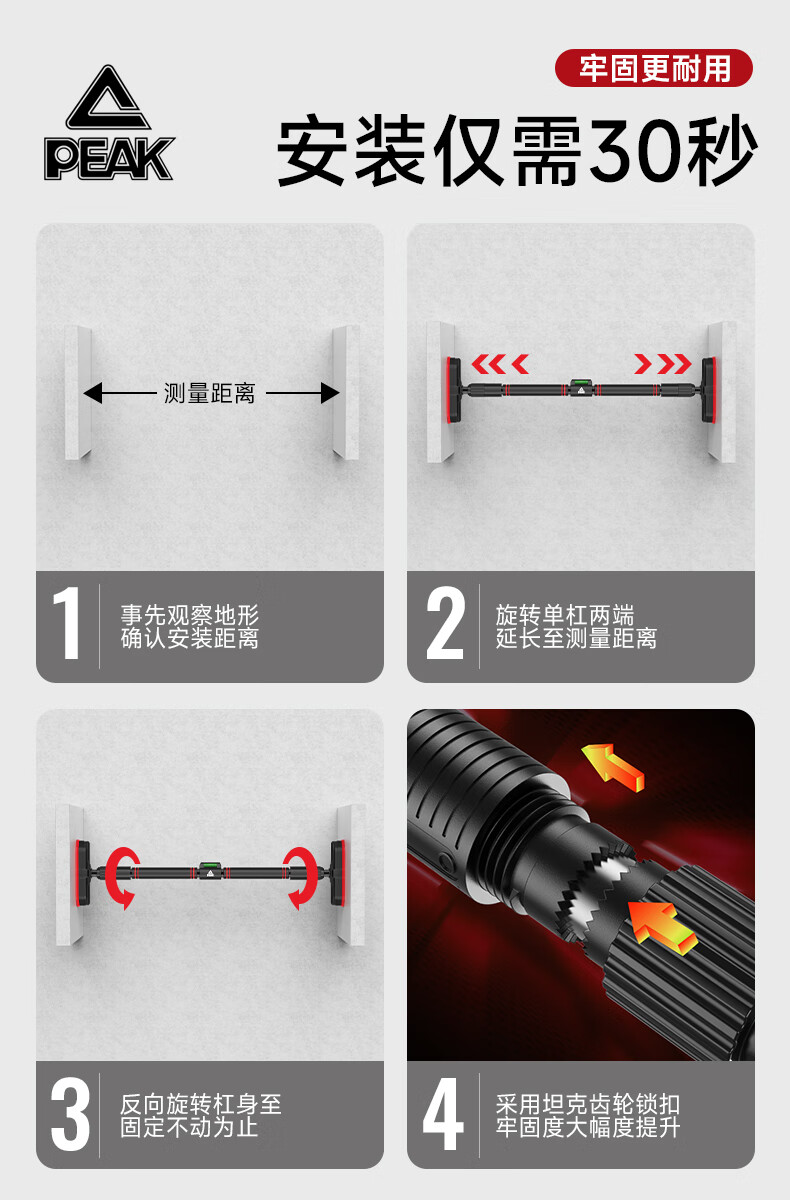 PEAK

牢固更耐用

安装仅需30秒

测量距离

1
事先观察地形
确认安装距离

2
旋转单杠两端
延长至测量距离

3
反向旋转杠身至
固定不动为止

4
采用坦克齿轮锁扣
牢固度大幅度提升