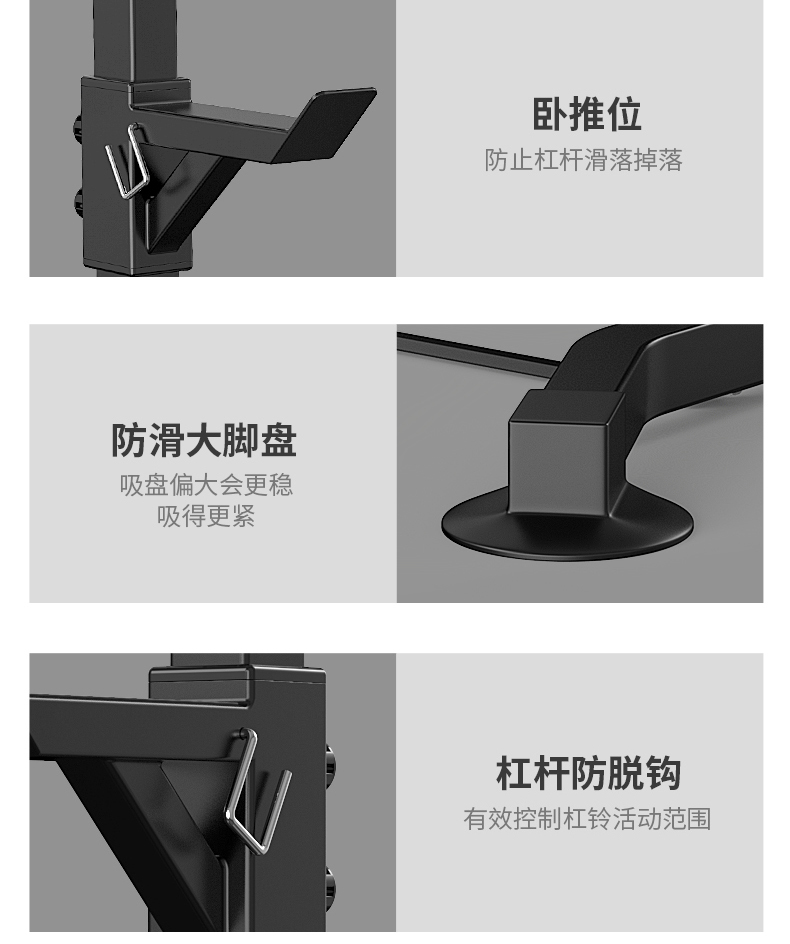 卧推位
防止杠杆滑落掉落

防滑大脚盘
吸盘偏大会更稳
吸得更紧

杠杆防脱钩
有效控制杠铃活动范围