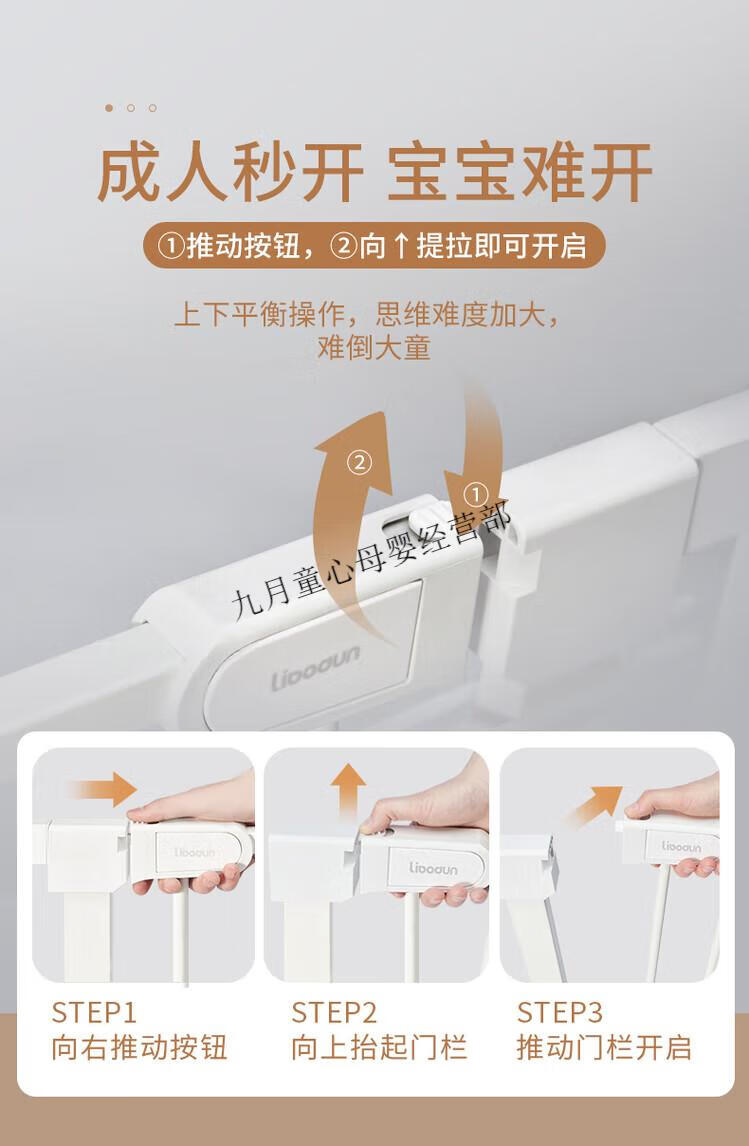 成人秒开 宝宝难开

①推动按钮，②向↑提拉即可开启

上下平衡操作，思维难度加大，难倒大童

②

①

九月童心母婴经营部

Liooaun

Liooaun

Liooaun

Liooaun

STEP1
向右推动按钮

STEP2
向上抬起门栏

STEP3
推动门栏开启