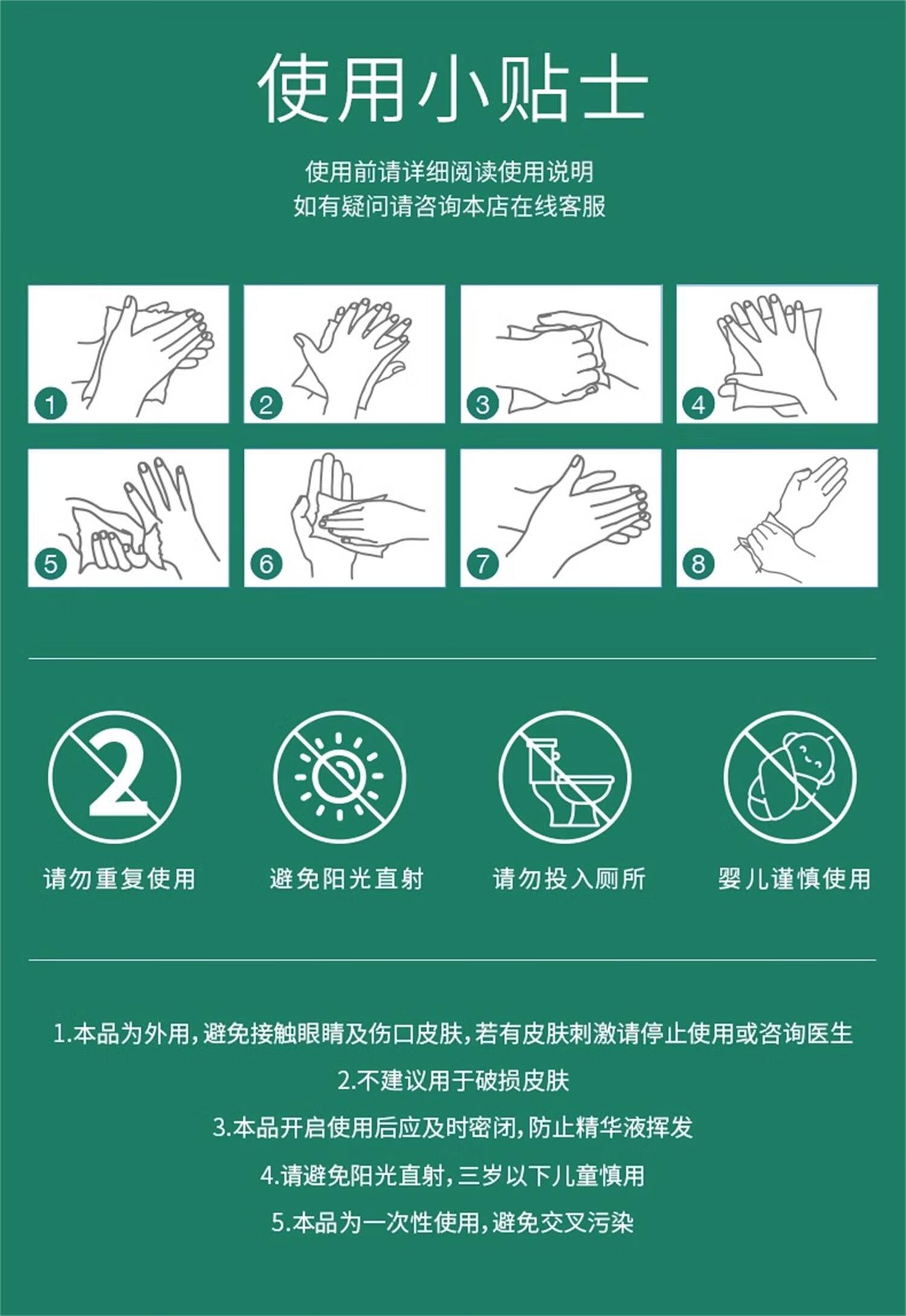 使用小贴士

使用前请详细阅读使用说明
如有疑问请咨询本店在线客服

1

2

3

4

5

6

7

8

2

请勿重复使用

避免阳光直射

请勿投入厕所

婴儿谨慎使用

1.本品为外用，避免接触眼睛及伤口皮肤，若有皮肤刺激请停止使用或咨询医生

2.不建议用于破损皮肤

3.本品开启使用后应及时密闭，防止精华液挥发

4.请避免阳光直射，三岁以下儿童慎用

5.本品为一次性使用，避免交叉污染