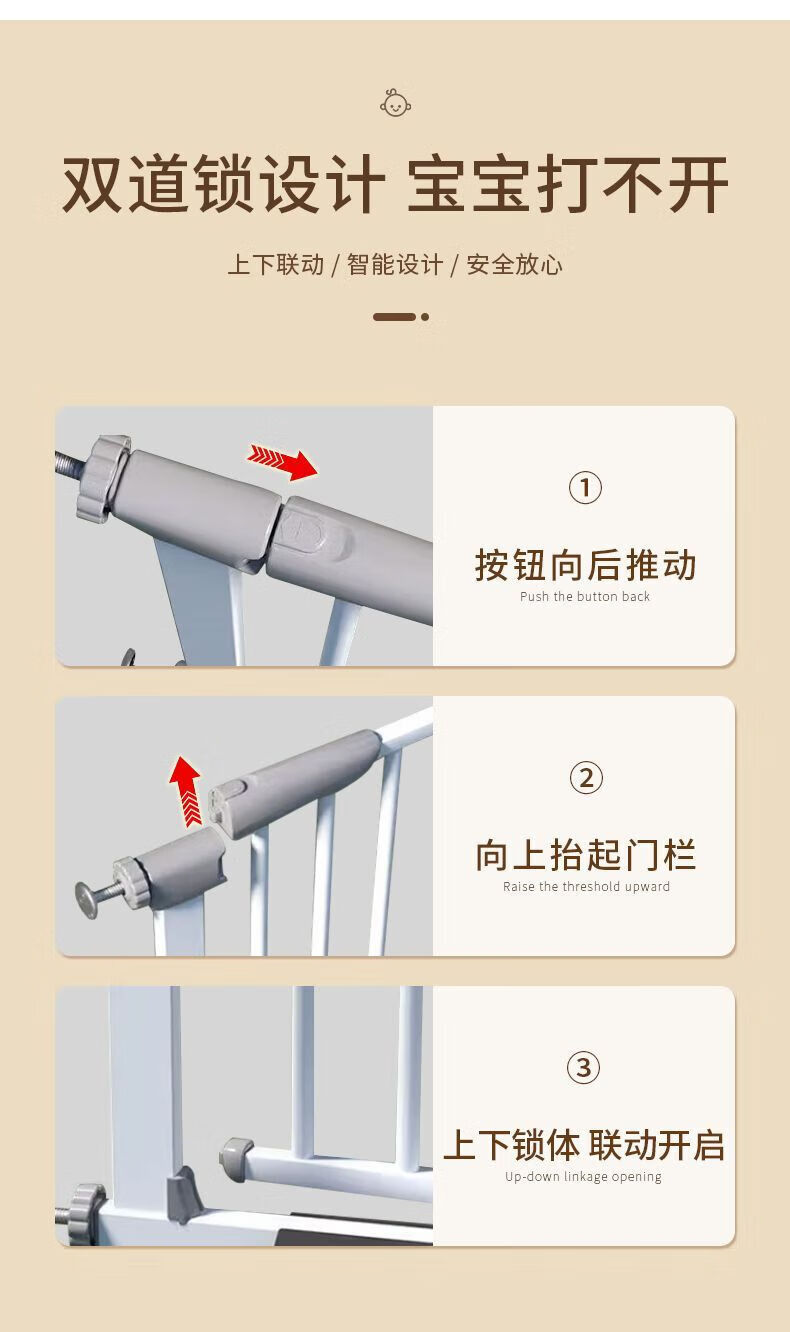 双道锁设计 宝宝打不开

上下联动 / 智能设计 / 安全放心

①

按钮向后推动

Push the button back

②

向上抬起门栏

Raise the threshold upward

③

上下锁体 联动开启

Up-down linkage opening