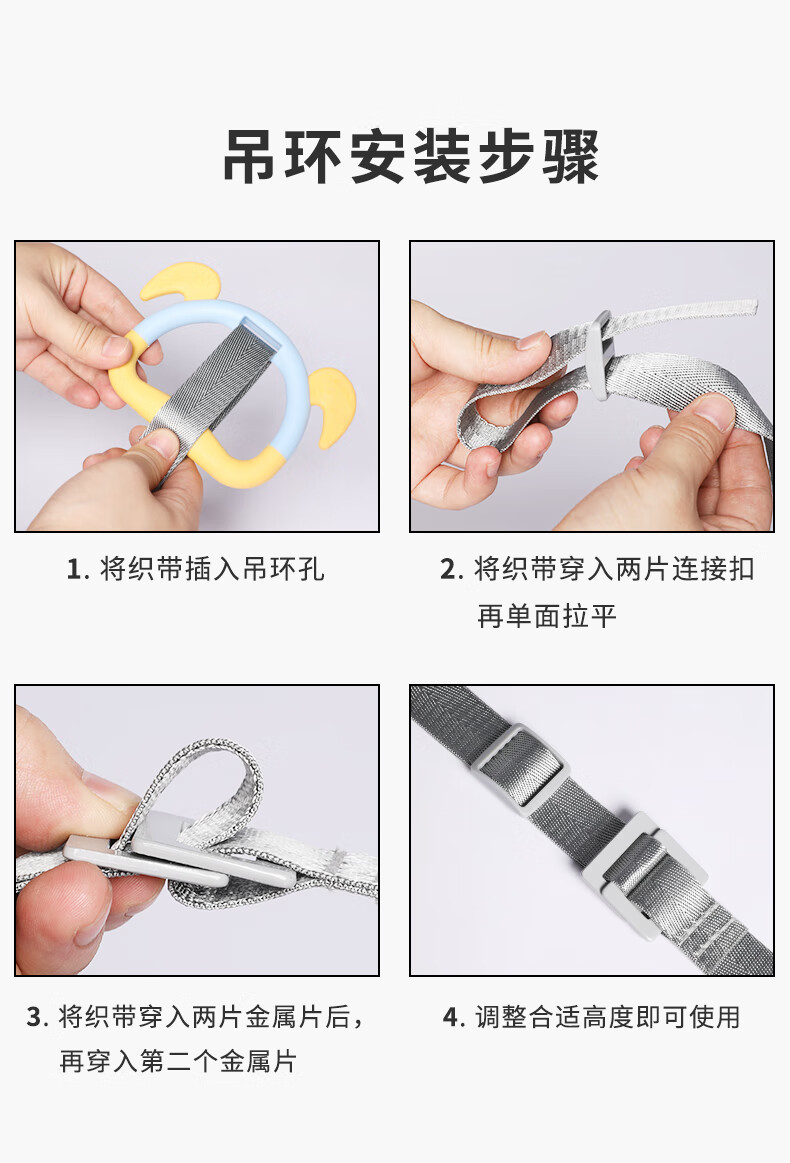 吊环安装步骤

1. 将织带插入吊环孔

2. 将织带穿入两片连接扣再单面拉平

3. 将织带穿入两片金属片后，再穿入第二个金属片

4. 调整合适高度即可使用