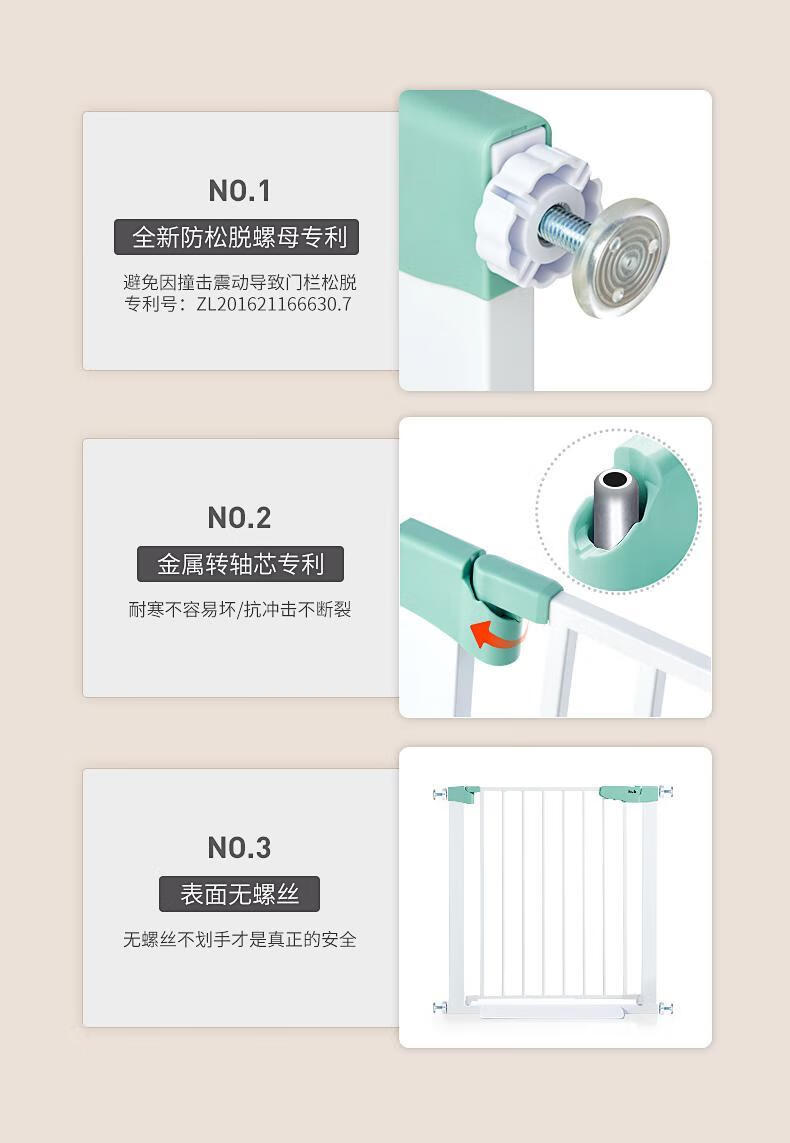 NO.1

全新防松脱螺母专利

避免因撞击震动导致门栏松脱
专利号：ZL201621166630.7

NO.2

金属转轴芯专利

耐寒不容易坏/抗冲击不断裂

NO.3

表面无螺丝

无螺丝不划手才是真正的安全