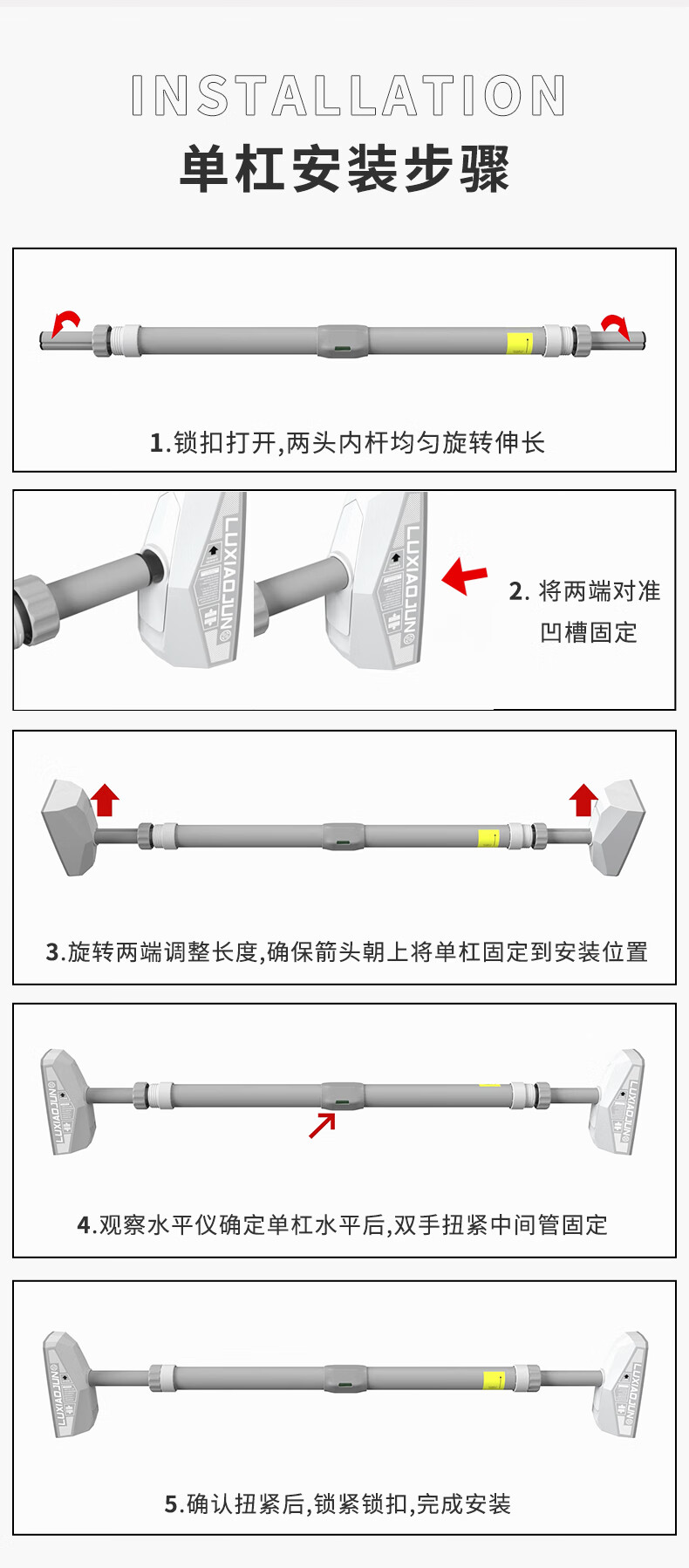 INSTALLATION
单杠安装步骤

1.锁扣打开,两头内杆均匀旋转伸长

LUXIAOJUN LUXIAOJUN

2. 将两端对准凹槽固定

3.旋转两端调整长度,确保箭头朝上将单杠固定到安装位置

LUXIAOJUN LUXIAOJUN

4.观察水平仪确定单杠水平后,双手扭紧中间管固定

LUXIAOJUN LUXIAOJUN

5.确认扭紧后,锁紧锁扣,完成安装